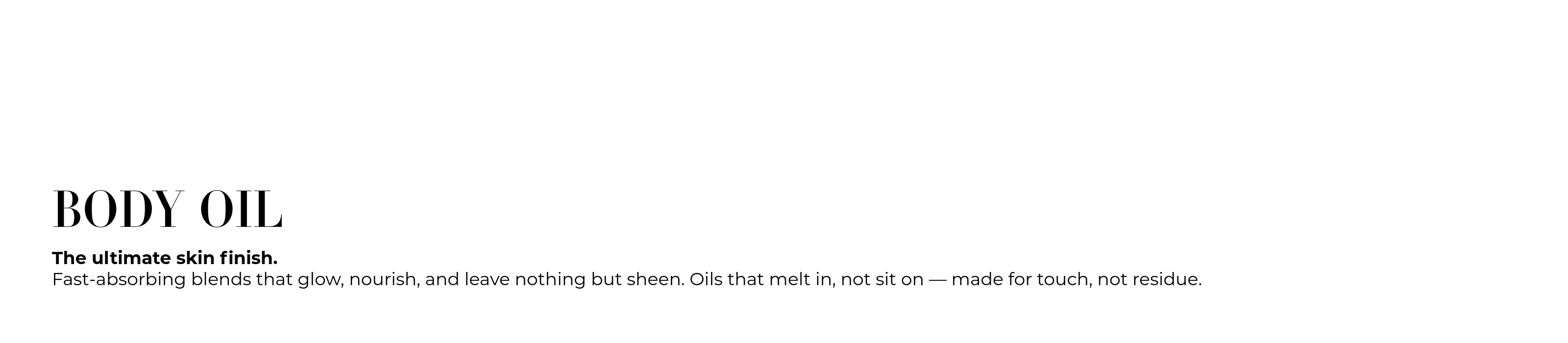 BODY OIL

The ultimate skin finish.

Fast-absorbing blends that glow, nourish, and leave nothing but sheen. Oils that melt in, not sit on — made for touch, not residue.